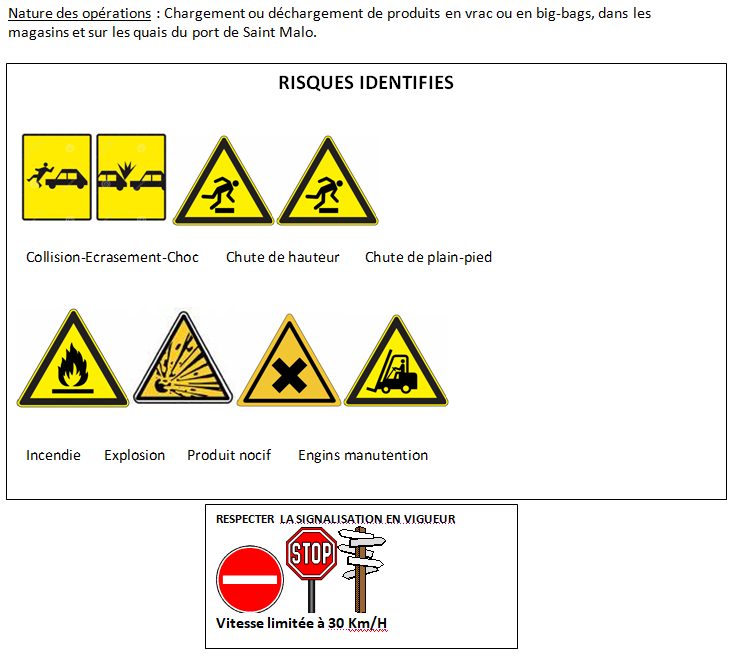 Nature des opérations : Chargement ou déchargement de produits en vrac ou en big-bags, dans les magasins et sur les quais du port de Saint Malo.

RISQUES IDENTIFIES

Collision-Ecrasement-Choc Chute de hauteur Chute de plain-pied

Incendie Explosion Produit nocif Engins manutention

RESPECTER LA SIGNALISATION EN VIGUEUR

STOP

Vitesse limitée à 30 Km/H